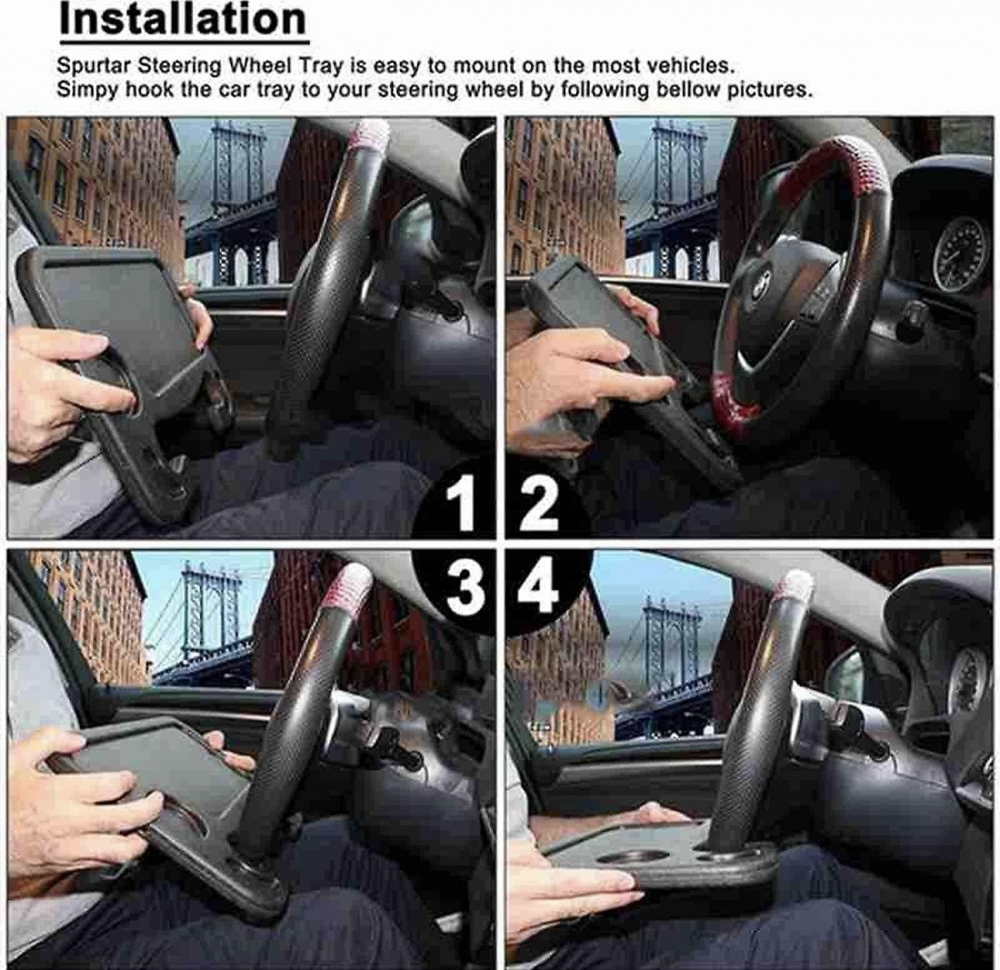 Installation

Spurtar Steering Wheel Tray is easy to mount on the most vehicles. Simpy hook the car tray to your steering wheel by following bellow pictures.

1

2

3

4