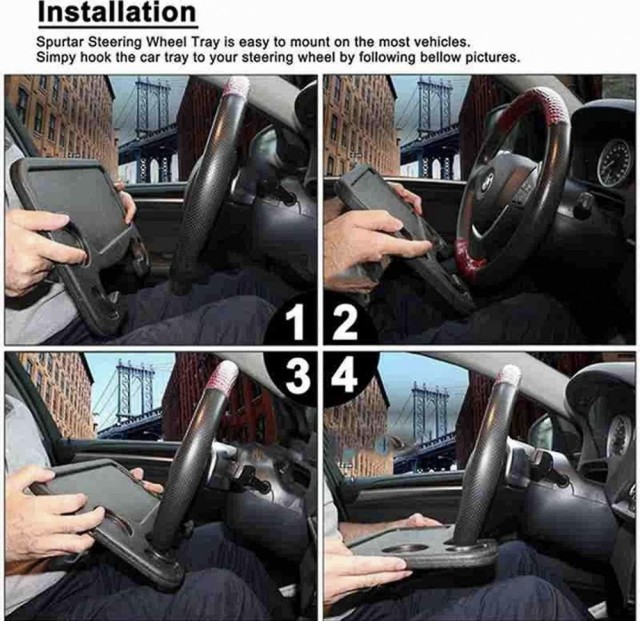 Installation

Spurtar Steering Wheel Tray is easy to mount on the most vehicles. Simpy hook the car tray to your steering wheel by following bellow pictures.

1 2

3 4