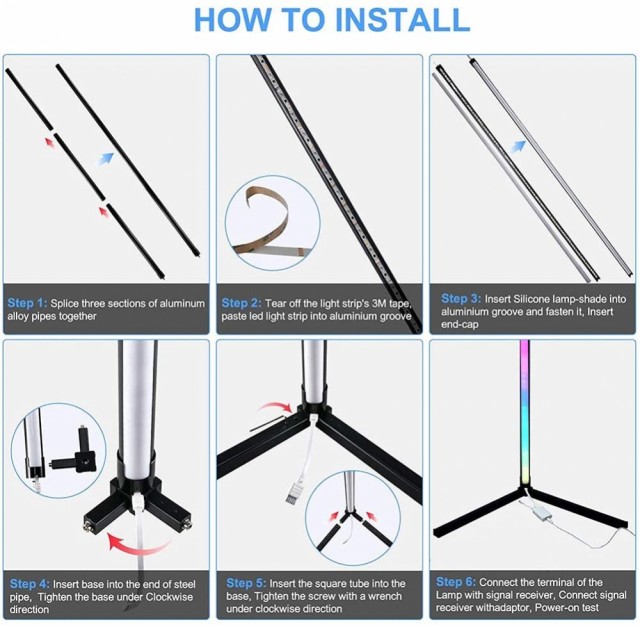 HOW TO INSTALL

Step 1: Splice three sections of aluminum alloy pipes together

Step 2: Tear off the light strip's 3M tape, paste led light strip into aluminium groove

Step 3: Insert Silicone lamp-shade into aluminium groove and fasten it, Insert end-cap

Step 4: Insert base into the end of steel pipe, Tighten the base under Clockwise direction

Step 5: Insert the square tube into the base, Tighten the screw with a wrench under clockwise direction

Step 6: Connect the terminal of the Lamp with signal receiver, Connect signal receiver withadaptor, Power-on test